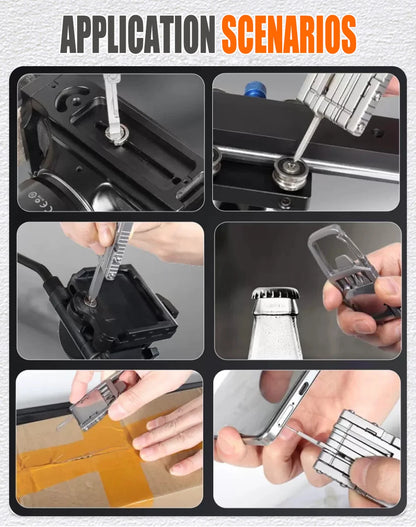 APPLICATION SCENARIOS